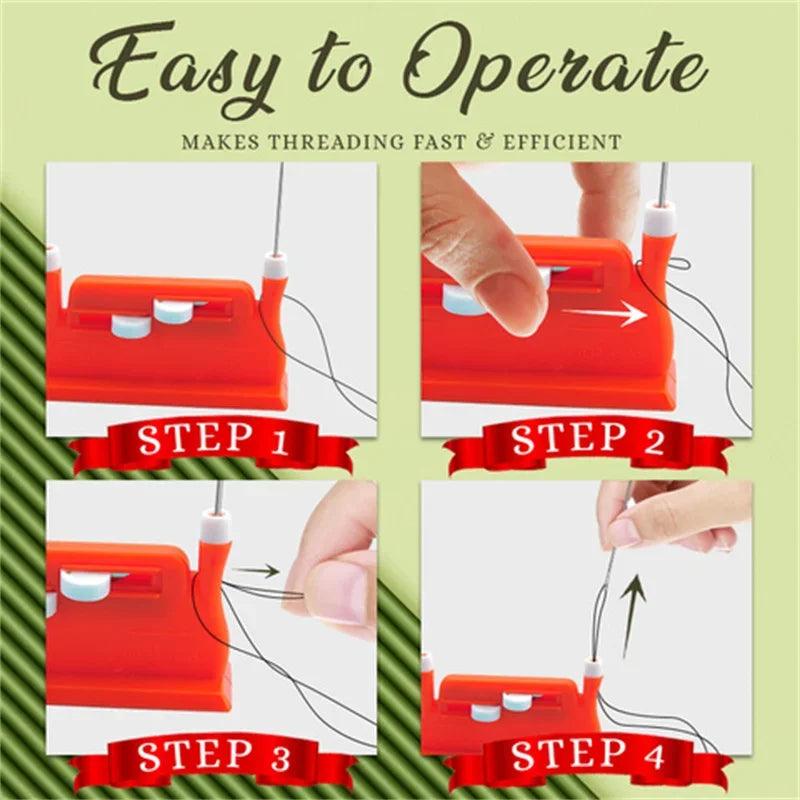 Easy to Operate

MAKES THREADING FAST & EFFICIENT

STEP 1

STEP 2

STEP 3

STEP 4